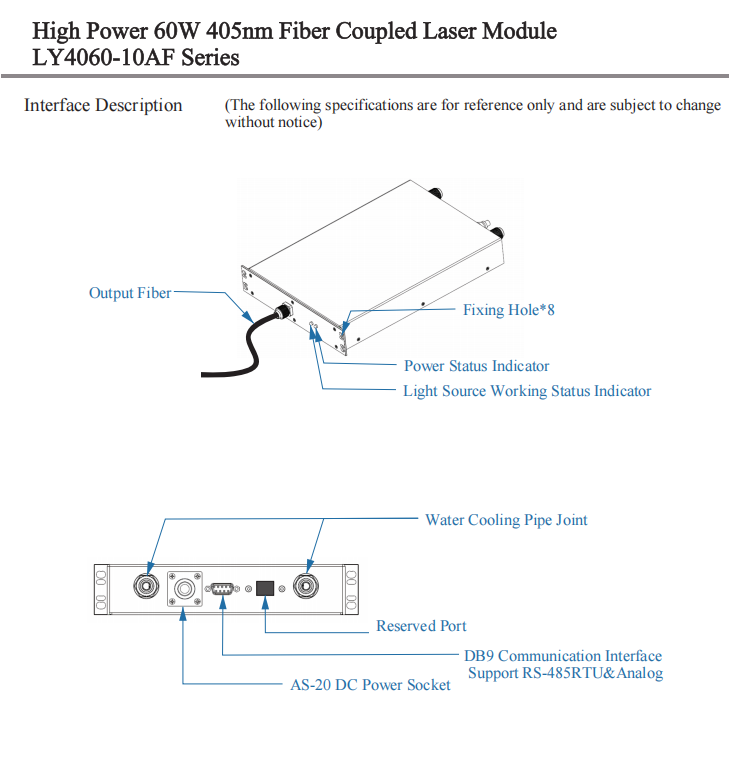 High Power 60W 405nm Fiber Coupled Laser Module
LY4060-10AF Series

Interface Description

(The following specifications are for reference only and are subject to change without notice)

Output Fiber

Fixing Hole*8

Power Status Indicator

Light Source Working Status Indicator

Water Cooling Pipe Joint

Reserved Port

DB9 Communication Interface
Support RS-485RTU&Analog

AS-20 DC Power Socket