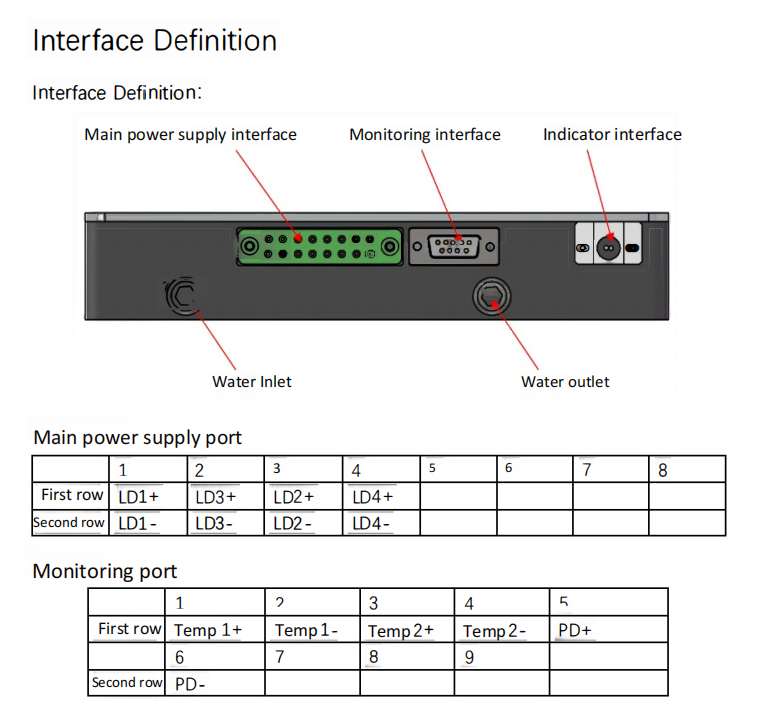 Interface Definition

Interface Definition:

Main power supply interface

Monitoring interface

Indicator interface

Water Inlet

Water outlet

Main power supply port

| | 1 | 2 | 3 | 4 | 5 | 6 | 7 | 8 |
|---|---|---|---|---|---|---|---|---|
| First row | LD1+ | LD3+ | LD2+ | LD4+ | | | | |
| Second row | LD1- | LD3- | LD2- | LD4- | | | | |

Monitoring port

| | 1 | 2 | 3 | 4 | 5 |
|---|---|---|---|---|---|
| First row | Temp 1+ | Temp 1- | Temp 2+ | Temp 2- | PD+ |
| | 6 | 7 | 8 | 9 | |
| Second row | PD- | | | | |